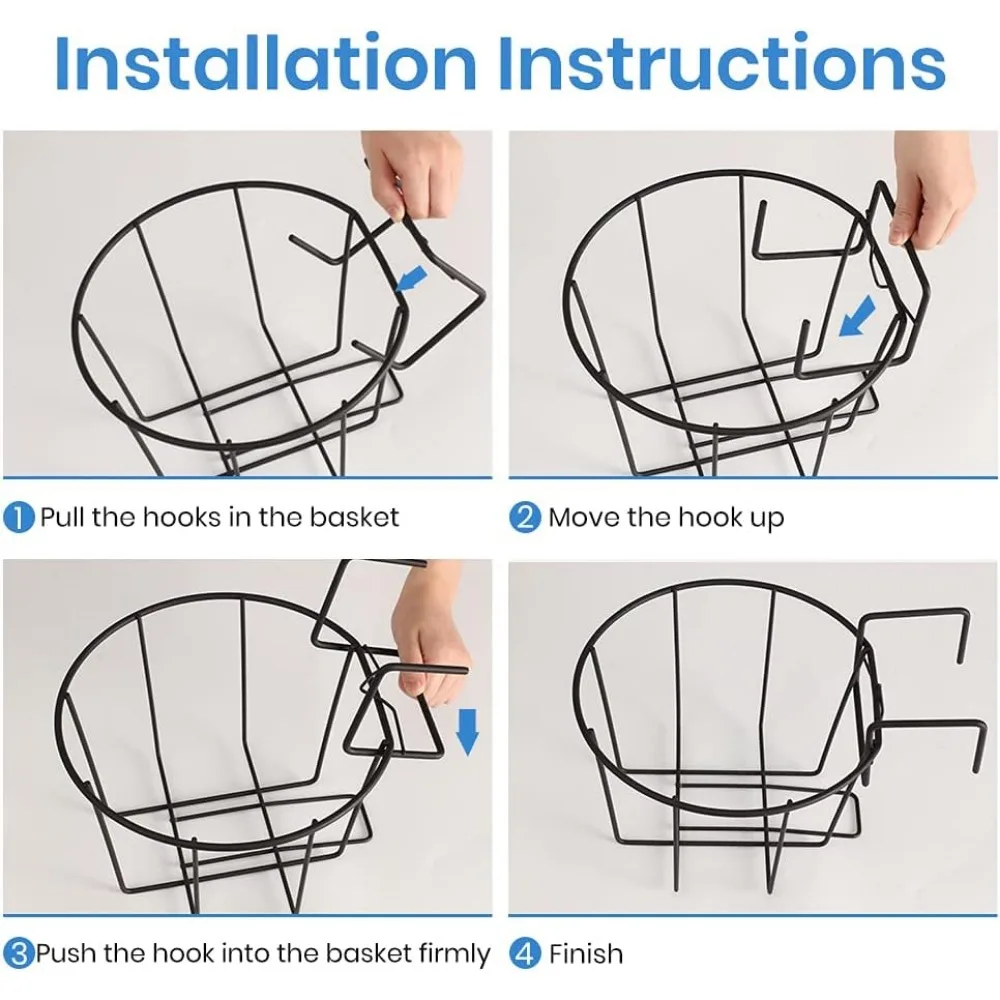 Installation Instructions

1 Pull the hooks in the basket

2 Move the hook up

3 Push the hook into the basket firmly

4 Finish